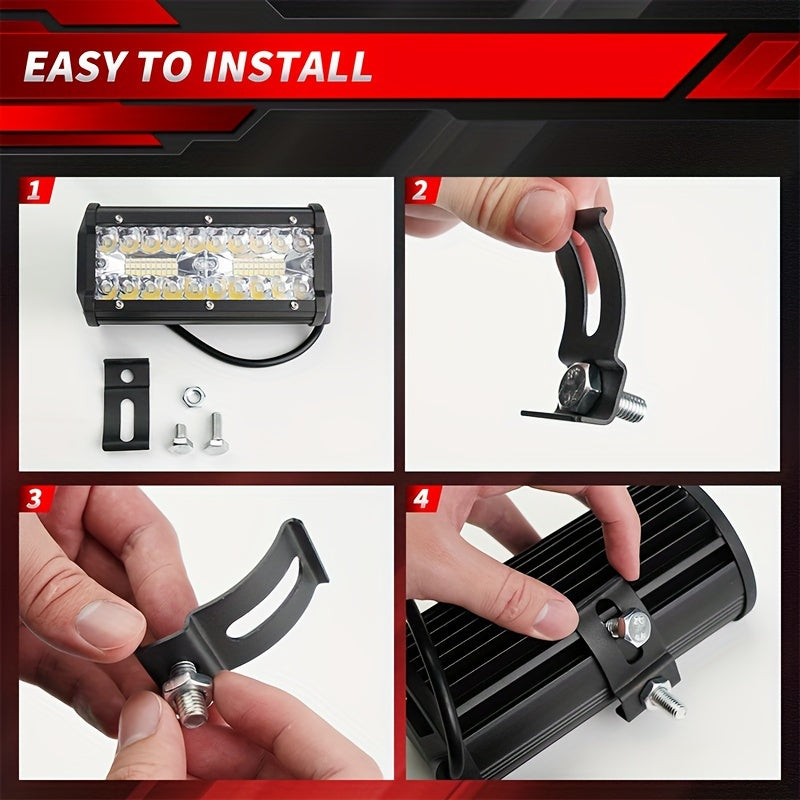 EASY TO INSTALL

1

2

3

4