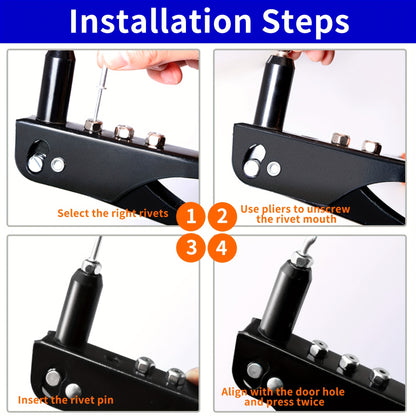 Installation Steps

Select the right rivets

1

2

Use pliers to unscrew the rivet mouth

3

4

Insert the rivet pin

Align with the door hole and press twice