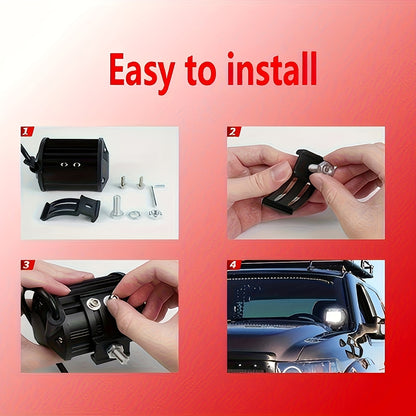 Easy to install

1

2

3

4