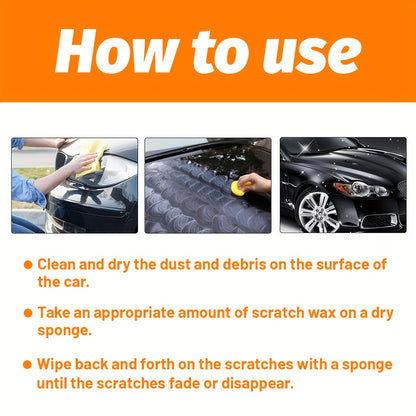 How to use

● Clean and dry the dust and debris on the surface of the car.

● Take an appropriate amount of scratch wax on a dry sponge.

● Wipe back and forth on the scratches with a sponge until the scratches fade or disappear.