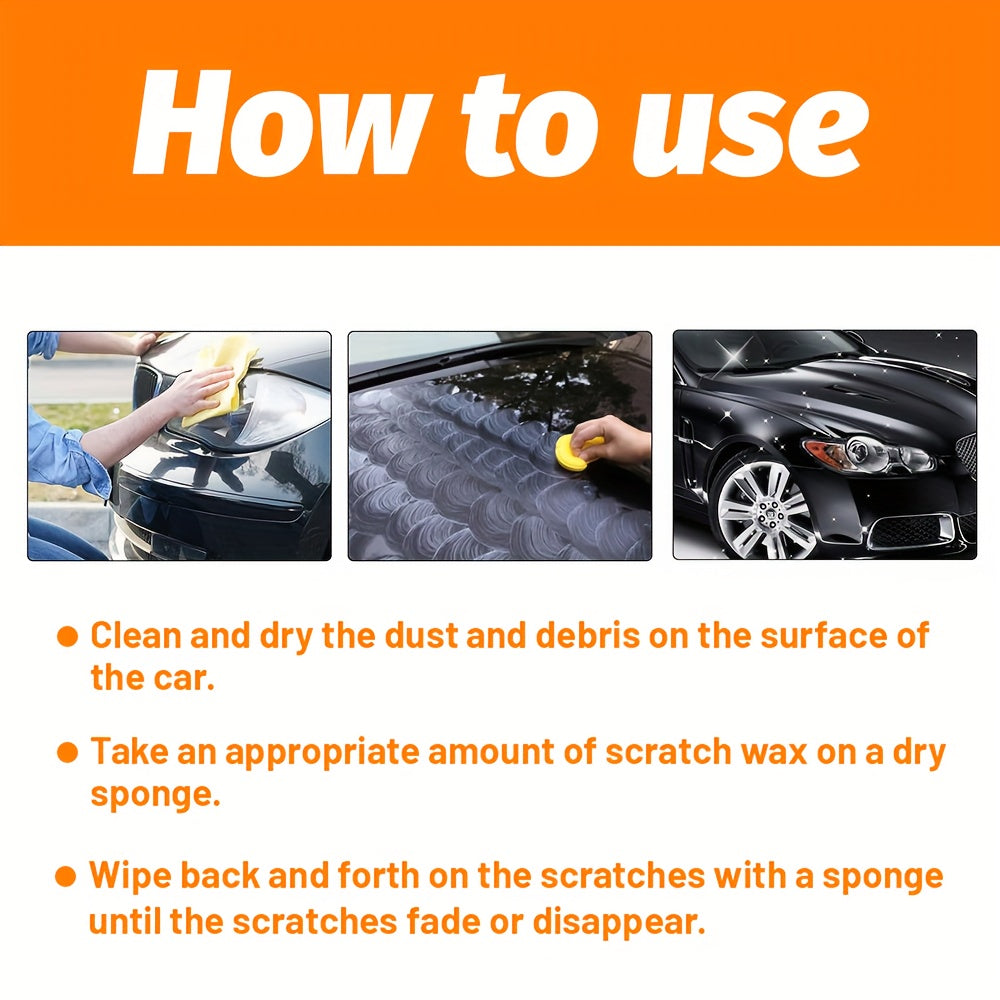 How to use

● Clean and dry the dust and debris on the surface of the car.

● Take an appropriate amount of scratch wax on a dry sponge.

● Wipe back and forth on the scratches with a sponge until the scratches fade or disappear.