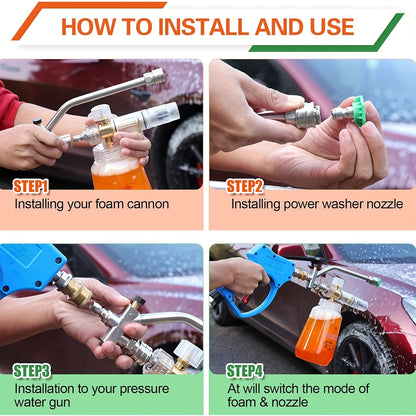 HOW TO INSTALL AND USE

STEP1
Installing your foam cannon

STEP2
Installing power washer nozzle

STEP3
Installation to your pressure water gun

STEP4
At will switch the mode of foam & nozzle