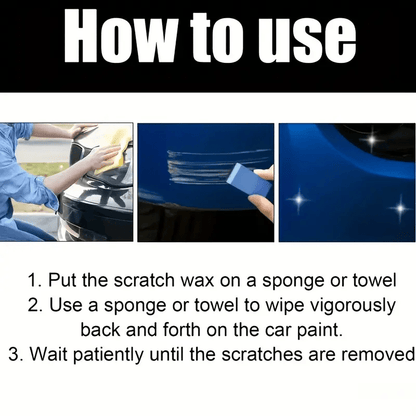 How to use

1. Put the scratch wax on a sponge or towel
2. Use a sponge or towel to wipe vigorously back and forth on the car paint.
3. Wait patiently until the scratches are removed