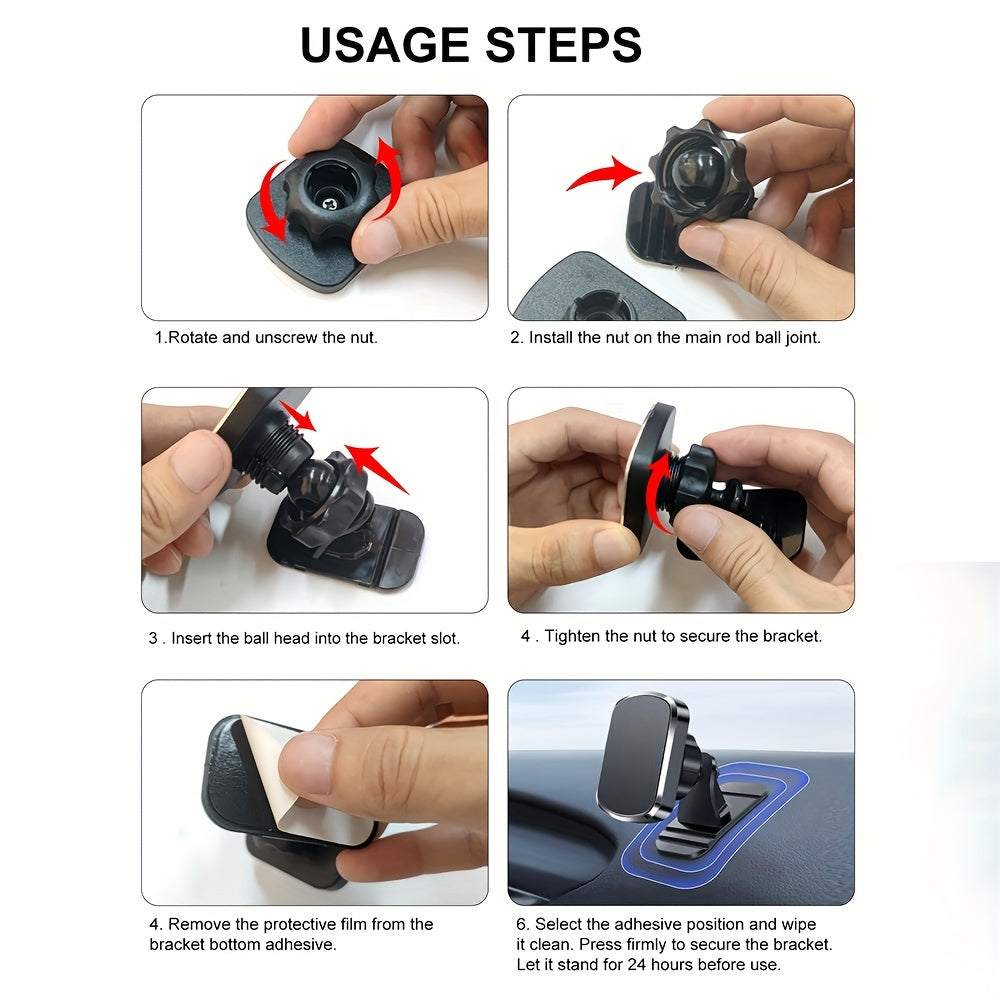 USAGE STEPS

1.Rotate and unscrew the nut.

2. Install the nut on the main rod ball joint.

3 . Insert the ball head into the bracket slot.

4 . Tighten the nut to secure the bracket.

4. Remove the protective film from the bracket bottom adhesive.

6. Select the adhesive position and wipe it clean. Press firmly to secure the bracket. Let it stand for 24 hours before use.