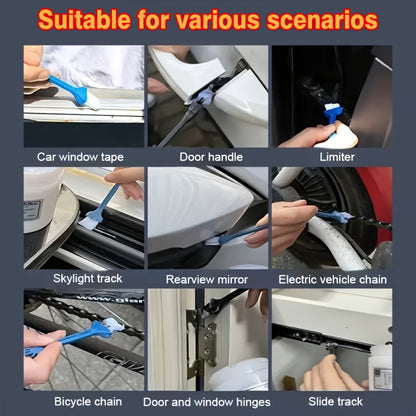 Suitable for various scenarios

Car window tape

Door handle

Limiter

Skylight track

Rearview mirror

Electric vehicle chain

Bicycle chain

Door and window hinges

Slide track