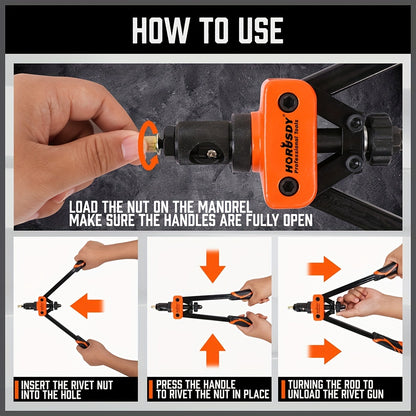 HOW TO USE

HORUSDY
Professional Tools

LOAD THE NUT ON THE MANDREL
MAKE SURE THE HANDLES ARE FULLY OPEN

INSERT THE RIVET NUT INTO THE HOLE

PRESS THE HANDLE TO RIVET THE NUT IN PLACE

TURNING THE ROD TO UNLOAD THE RIVET GUN