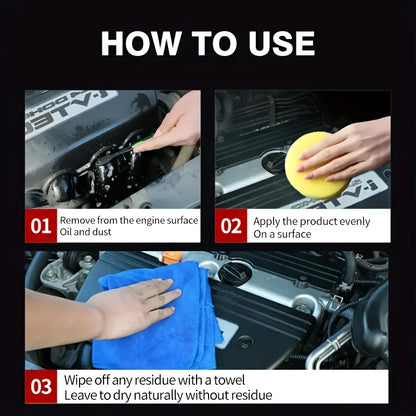 HOW TO USE

01 Remove from the engine surface Oil and dust

02 Apply the product evenly On a surface

03 Wipe off any residue with a towel Leave to dry naturally without residue