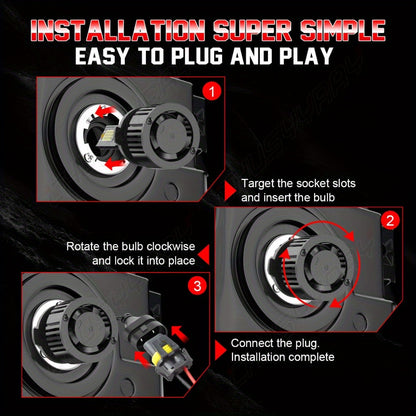 INSTALLATION SUPER SIMPLE
EASY TO PLUG AND PLAY

1

Target the socket slots and insert the bulb

2

Rotate the bulb clockwise and lock it into place

3

Connect the plug. Installation complete