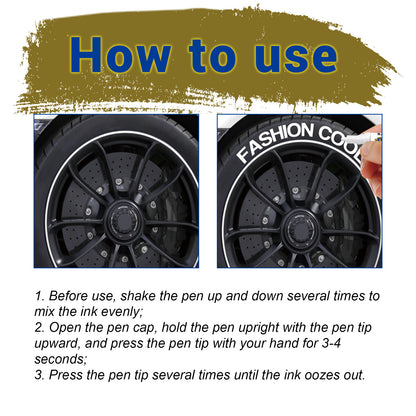 How to use

FASHION COOL

1. Before use, shake the pen up and down several times to mix the ink evenly;
2. Open the pen cap, hold the pen upright with the pen tip upward, and press the pen tip with your hand for 3-4 seconds;
3. Press the pen tip several times until the ink oozes out.