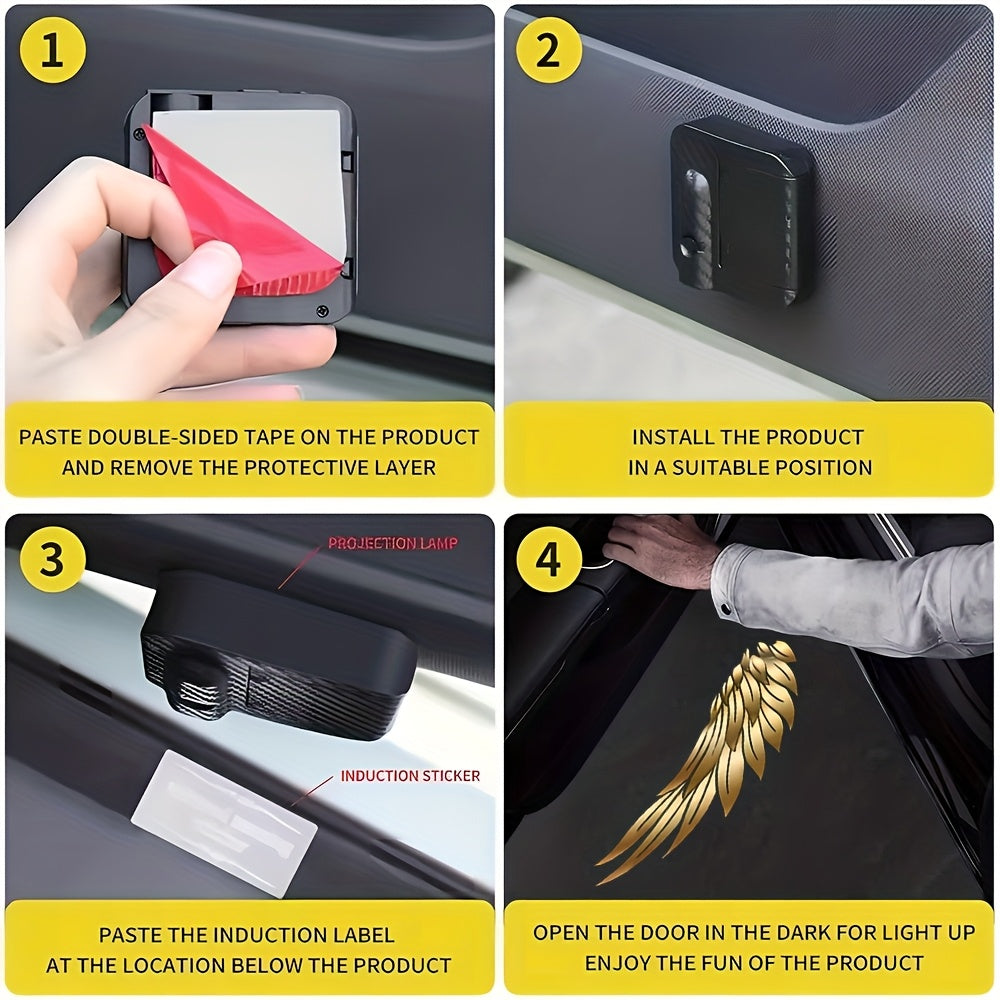 1

PASTE DOUBLE-SIDED TAPE ON THE PRODUCT AND REMOVE THE PROTECTIVE LAYER

2

INSTALL THE PRODUCT IN A SUITABLE POSITION

3

PROJECTION LAMP

INDUCTION STICKER

PASTE THE INDUCTION LABEL AT THE LOCATION BELOW THE PRODUCT

4

OPEN THE DOOR IN THE DARK FOR LIGHT UP ENJOY THE FUN OF THE PRODUCT