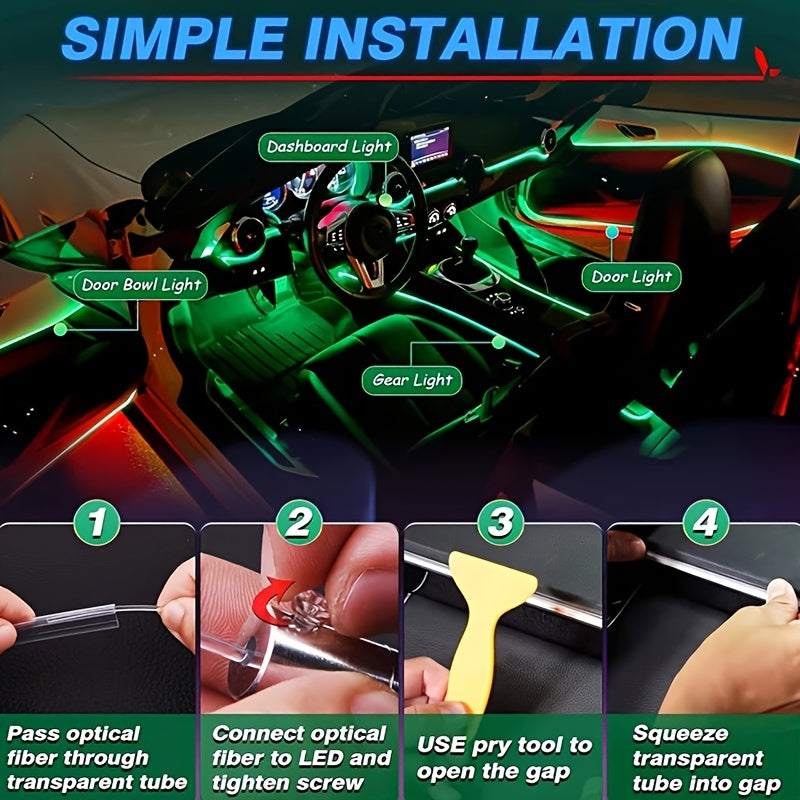 SIMPLE INSTALLATION

Dashboard Light

Door Bowl Light

Door Light

Gear Light

1

Pass optical fiber through transparent tube

2

Connect optical fiber to LED and tighten screw

3

USE pry tool to open the gap

4

Squeeze transparent tube into gap