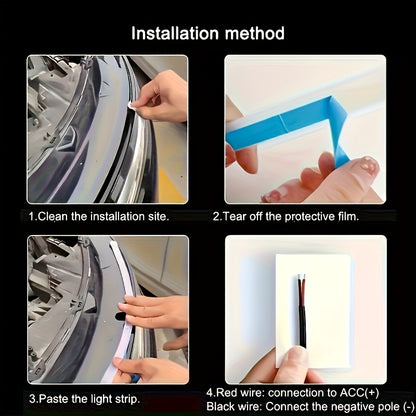 Installation method

1.Clean the installation site.

2.Tear off the protective film.

3.Paste the light strip.

4.Red wire: connection to ACC(+)
Black wire: Connect the negative pole (-)